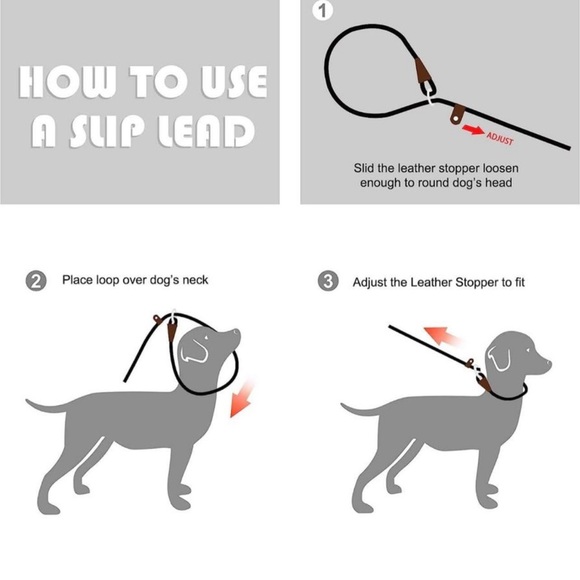 HOW TO USE A SLIP LEAD

1

ADJUST

Slid the leather stopper loosen enough to round dog's head

2 Place loop over dog's neck

3 Adjust the Leather Stopper to fit